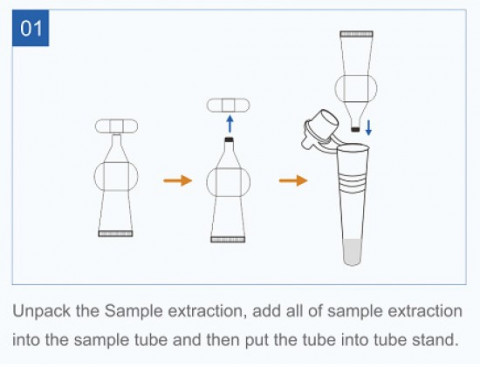 01

Unpack the Sample extraction, add all of sample extraction into the sample tube and then put the tube into tube stand.