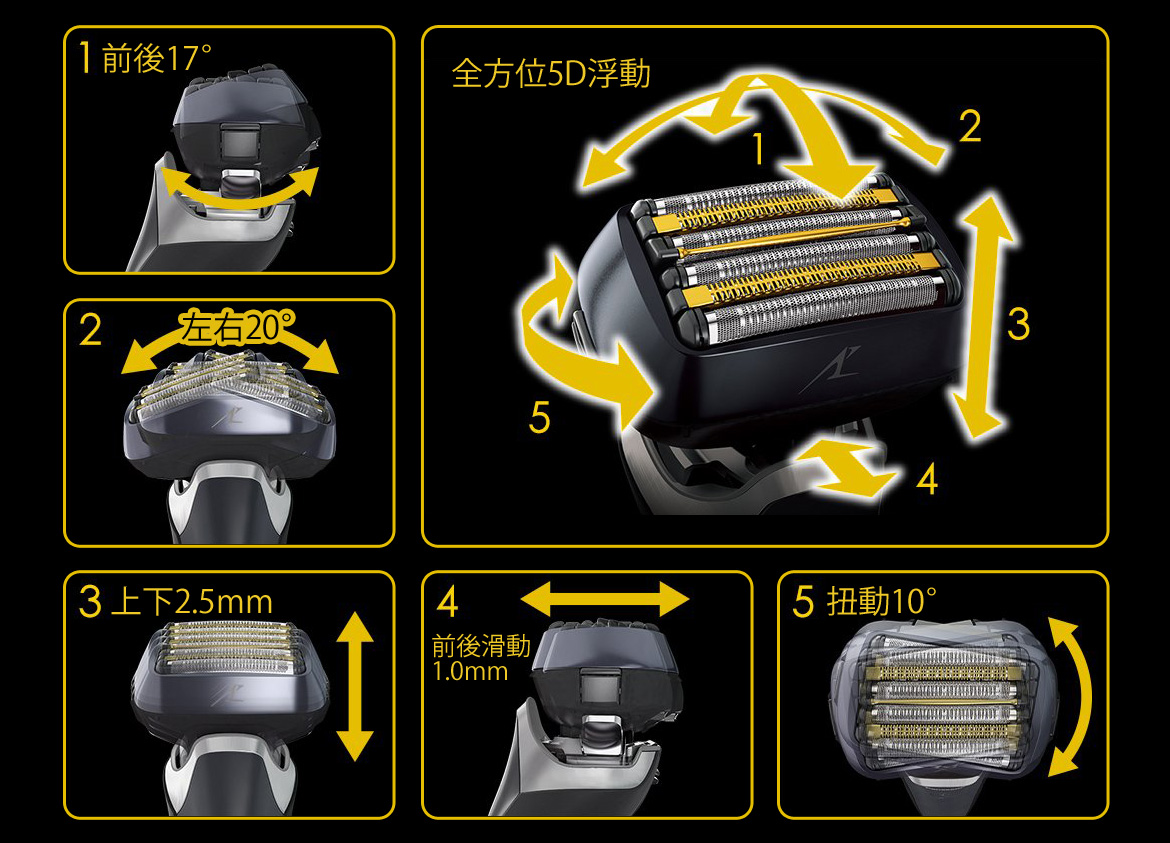 1 前後17°

全方位5D浮動

1

2

3

4

5

2 左右20°

3 上下2.5mm

4

前後滑動 1.0mm

5 扭動10°